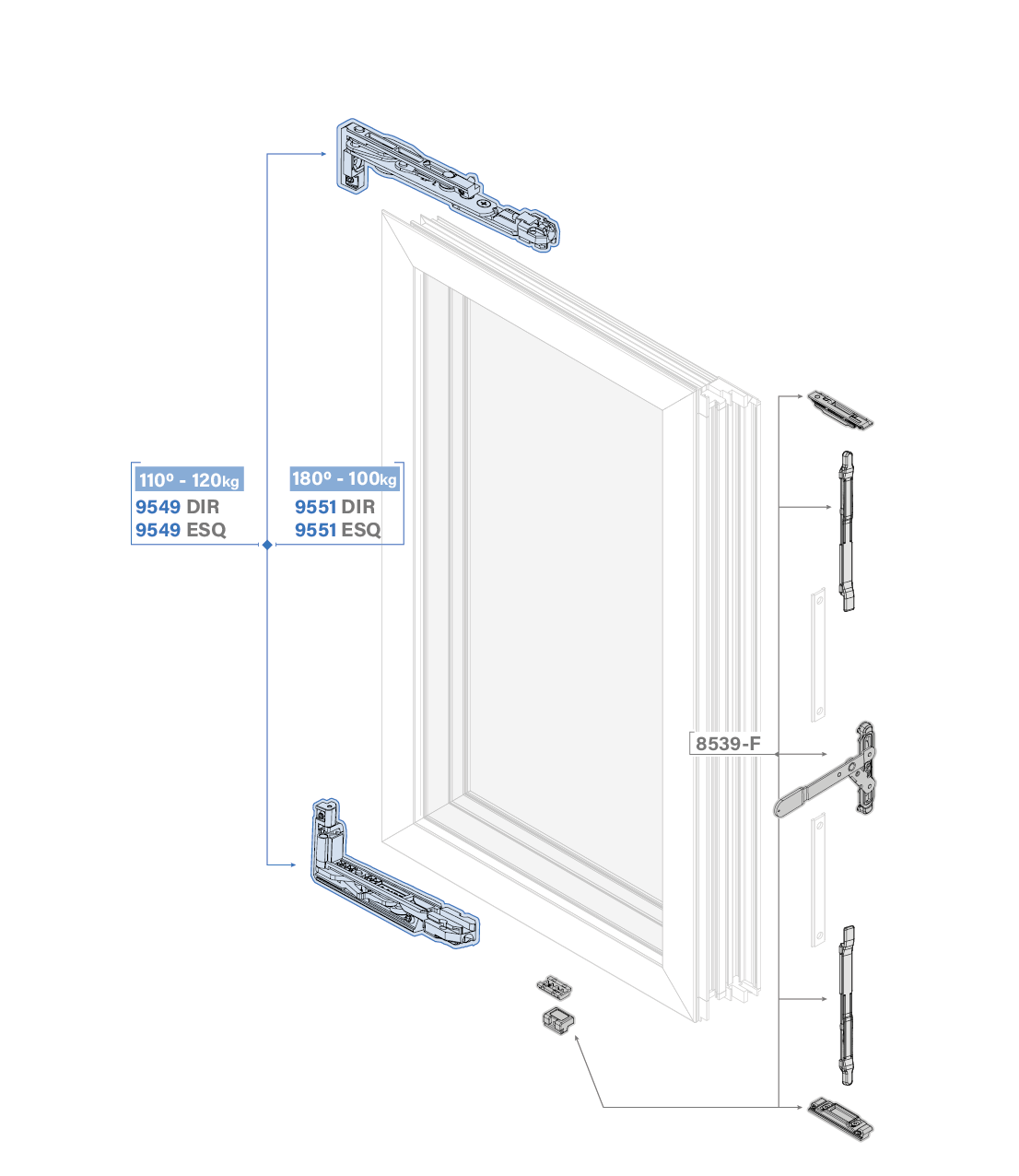 110º - 120kg
9549 DIR
9549 ESQ

180º - 100kg
9551 DIR
9551 ESQ

8539-F