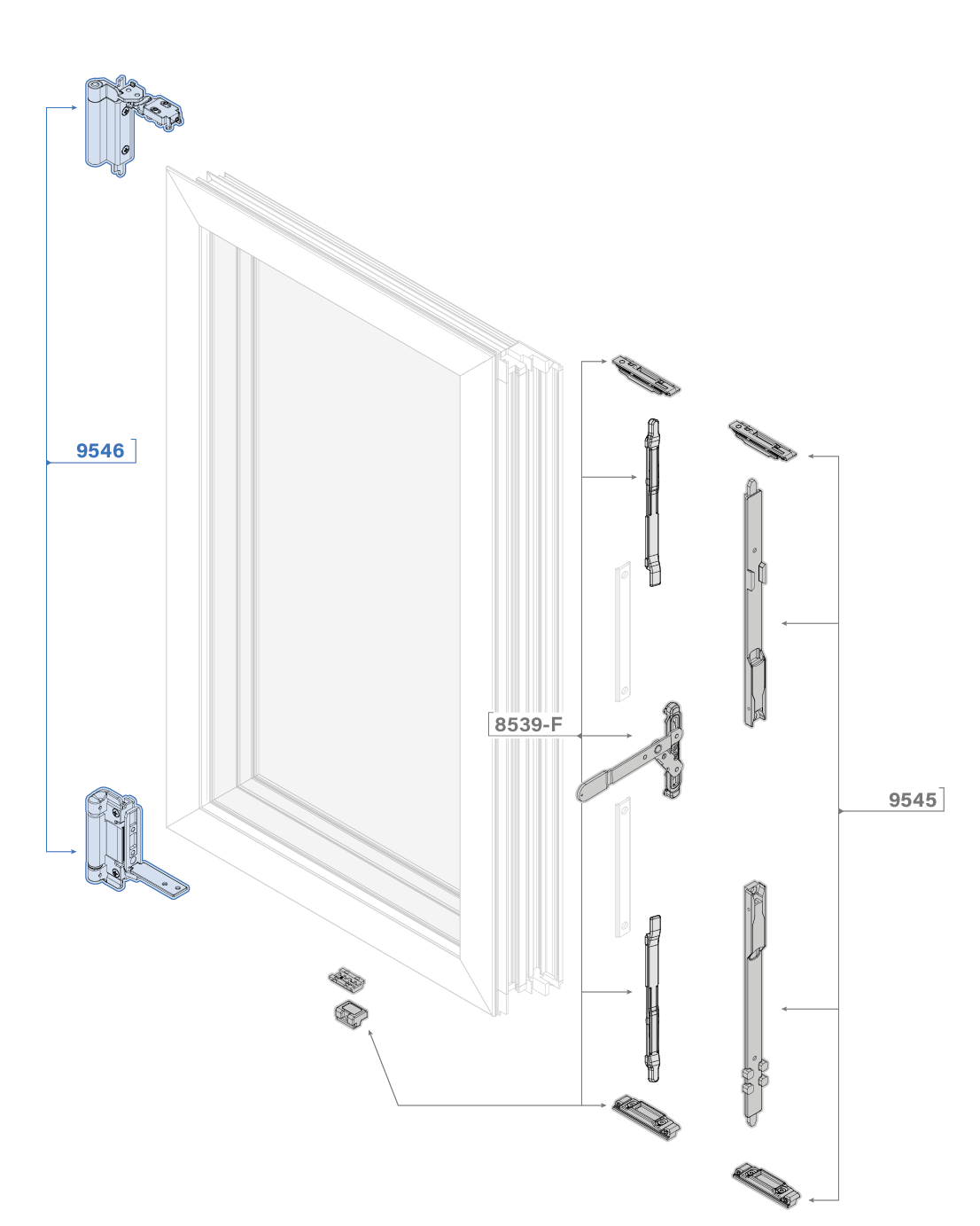 9546

8539-F

9545