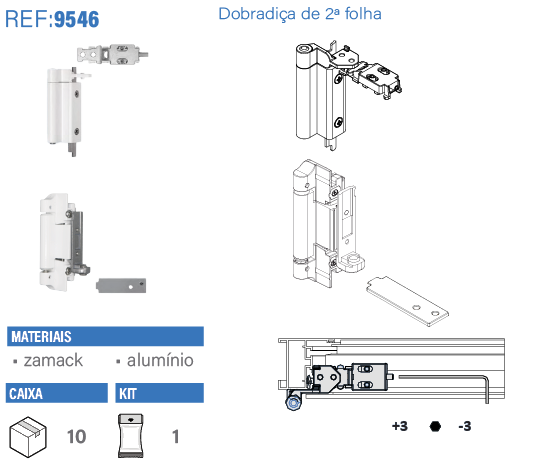 REF:9546

Dobradiça de 2ª folha

MATERIAIS
▪ zamack ▪ alumínio

CAIXA
10

KIT
1

+3 -3