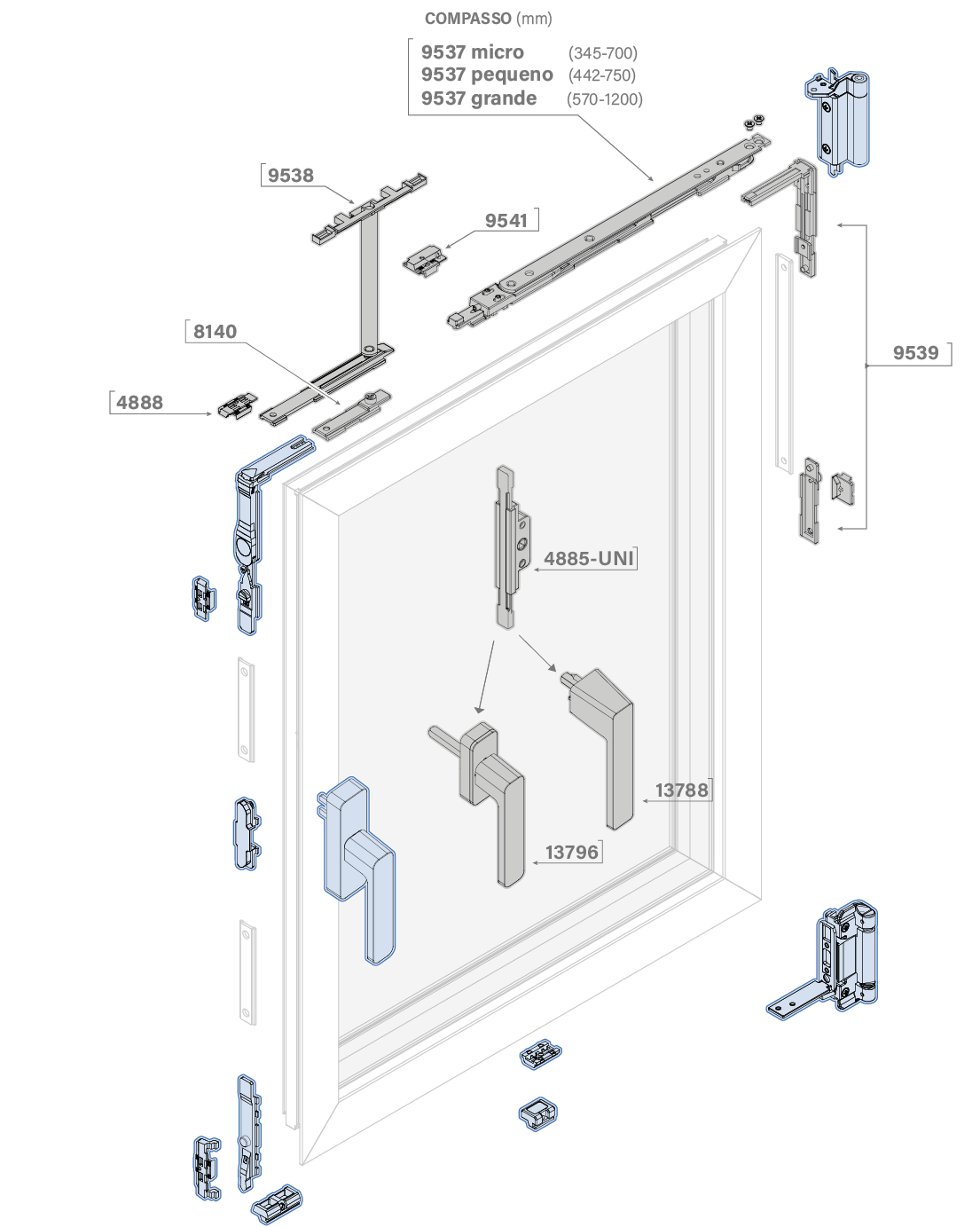 COMPASSO (mm)

9537 micro (345-700)
9537 pequeno (442-750)
9537 grande (570-1200)

9538

9541

8140

4888

9539

4885-UNI

13788

13796