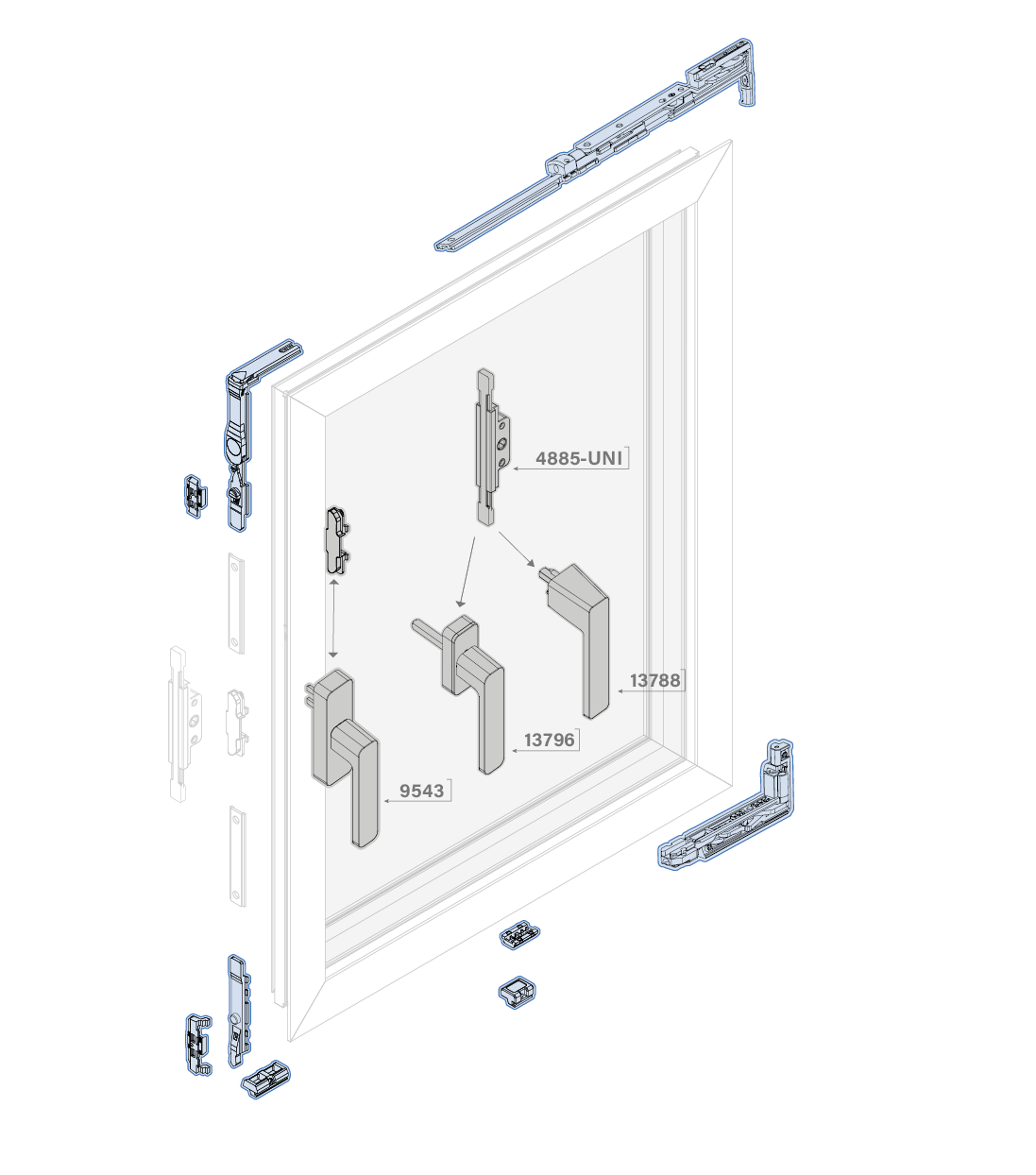 4885-UNI

13788

13796

9543